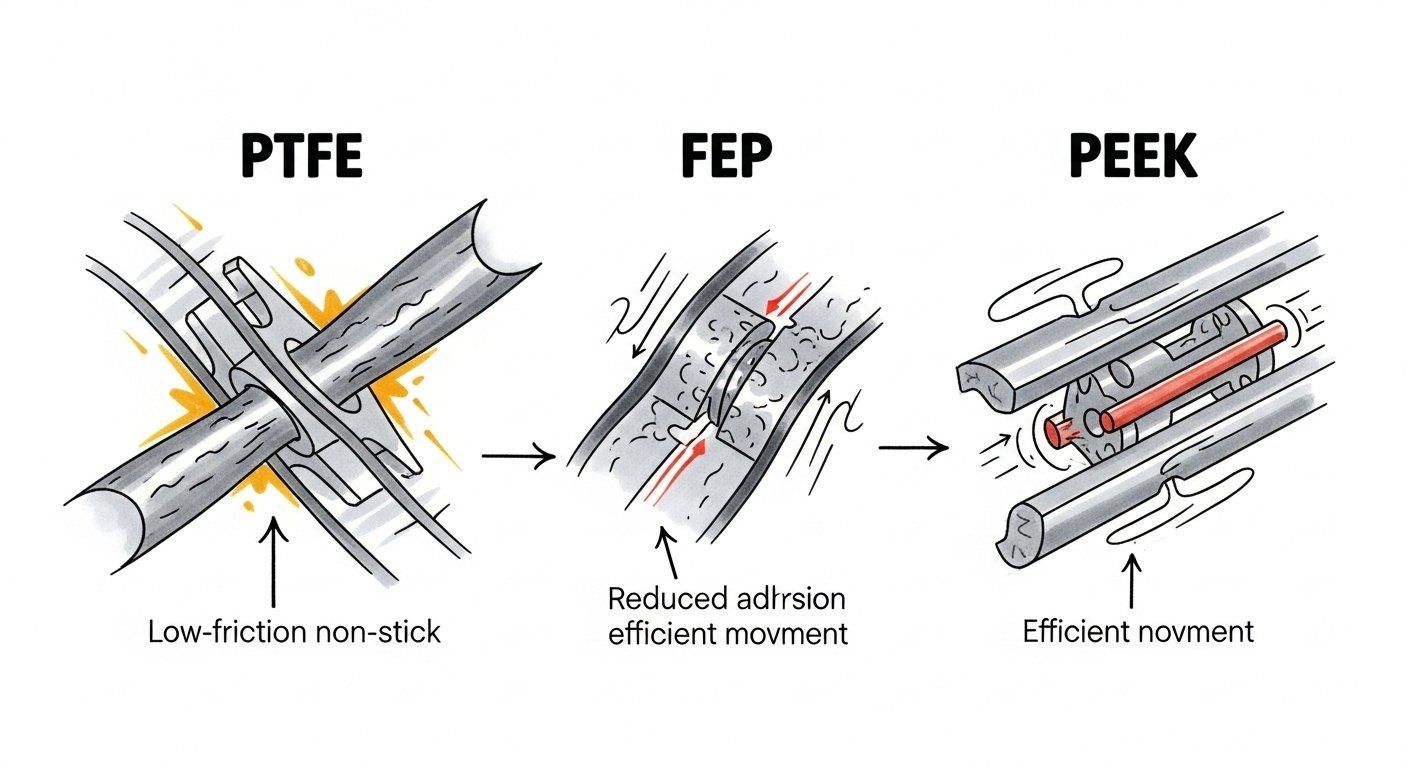 PTFE

FEP

PEEK

Low-friction non-stick

Reduced adlrsion efficient movment

Efficient novment